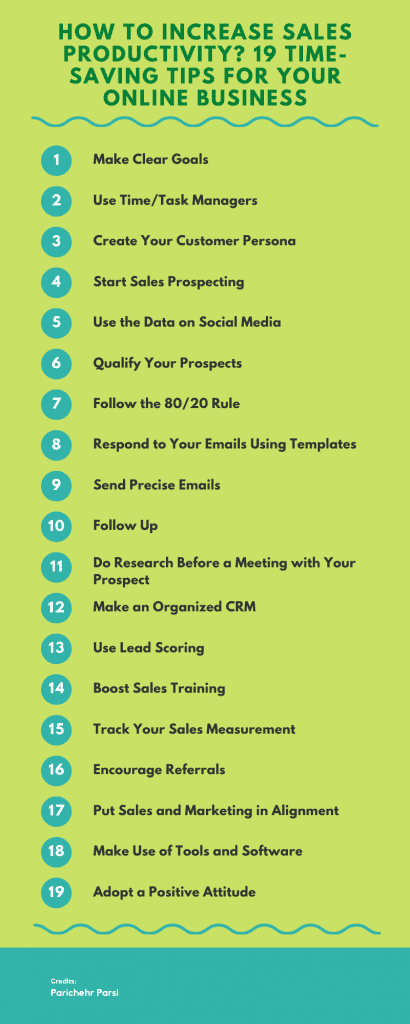 HOW TO INCREASE SALES PRODUCTIVITY? 19 TIME-SAVING TIPS FOR YOUR ONLINE BUSINESS

1 Make Clear Goals

2 Use Time/Task Managers

3 Create Your Customer Persona

4 Start Sales Prospecting

5 Use the Data on Social Media

6 Qualify Your Prospects

7 Follow the 80/20 Rule

8 Respond to Your Emails Using Templates

9 Send Precise Emails

10 Follow Up

11 Do Research Before a Meeting with Your Prospect

12 Make an Organized CRM

13 Use Lead Scoring

14 Boost Sales Training

15 Track Your Sales Measurement

16 Encourage Referrals

17 Put Sales and Marketing in Alignment

18 Make Use of Tools and Software

19 Adopt a Positive Attitude

Credits:
Parichehr Parsi